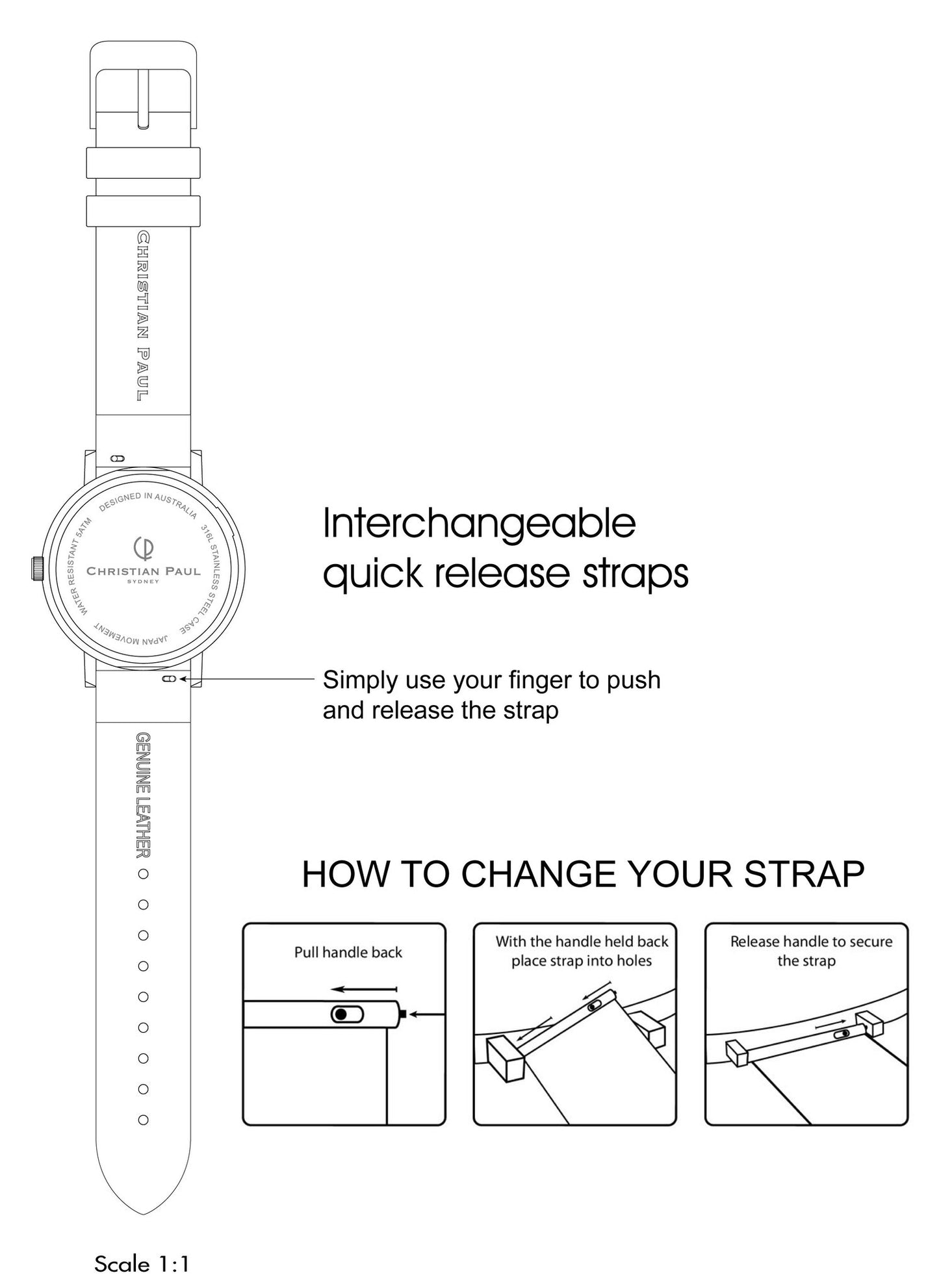 CHRISTIAN PAUL

DESIGNED IN AUSTRALIA
316L STAINLESS STEEL CASE
JAPAN MOVEMENT
WATER RESISTANT 5ATM
CHRISTIAN PAUL
SYDNEY

GENUINE LEATHER

Interchangeable quick release straps

Simply use your finger to push and release the strap

HOW TO CHANGE YOUR STRAP

Pull handle back

With the handle held back place strap into holes

Release handle to secure the strap

Scale 1:1